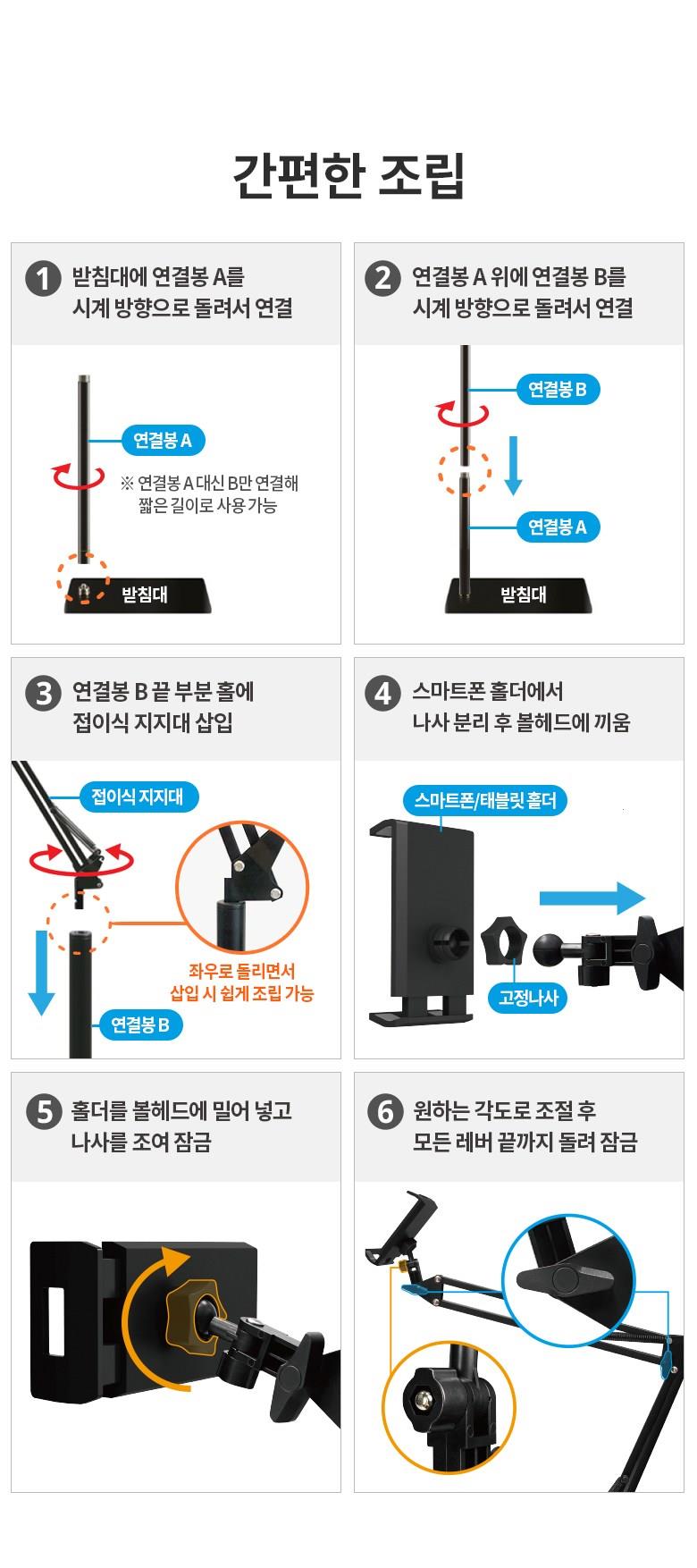 간편한 조립

1 받침대에 연결봉 A를 시계 방향으로 돌려서 연결

연결봉 A

※ 연결봉 A 대신 B만 연결해 짧은 길이로 사용 가능

받침대

2 연결봉 A 위에 연결봉 B를 시계 방향으로 돌려서 연결

연결봉 B

연결봉 A

받침대

3 연결봉 B 끝 부분 홀에 접이식 지지대 삽입

접이식 지지대

좌우로 돌리면서 삽입 시 쉽게 조립 가능

연결봉 B

4 스마트폰 홀더에서 나사 분리 후 볼헤드에 끼움

스마트폰/태블릿 홀더

고정나사

5 홀더를 볼헤드에 밀어 넣고 나사를 조여 잠금

6 원하는 각도로 조절 후 모든 레버 끝까지 돌려 잠금