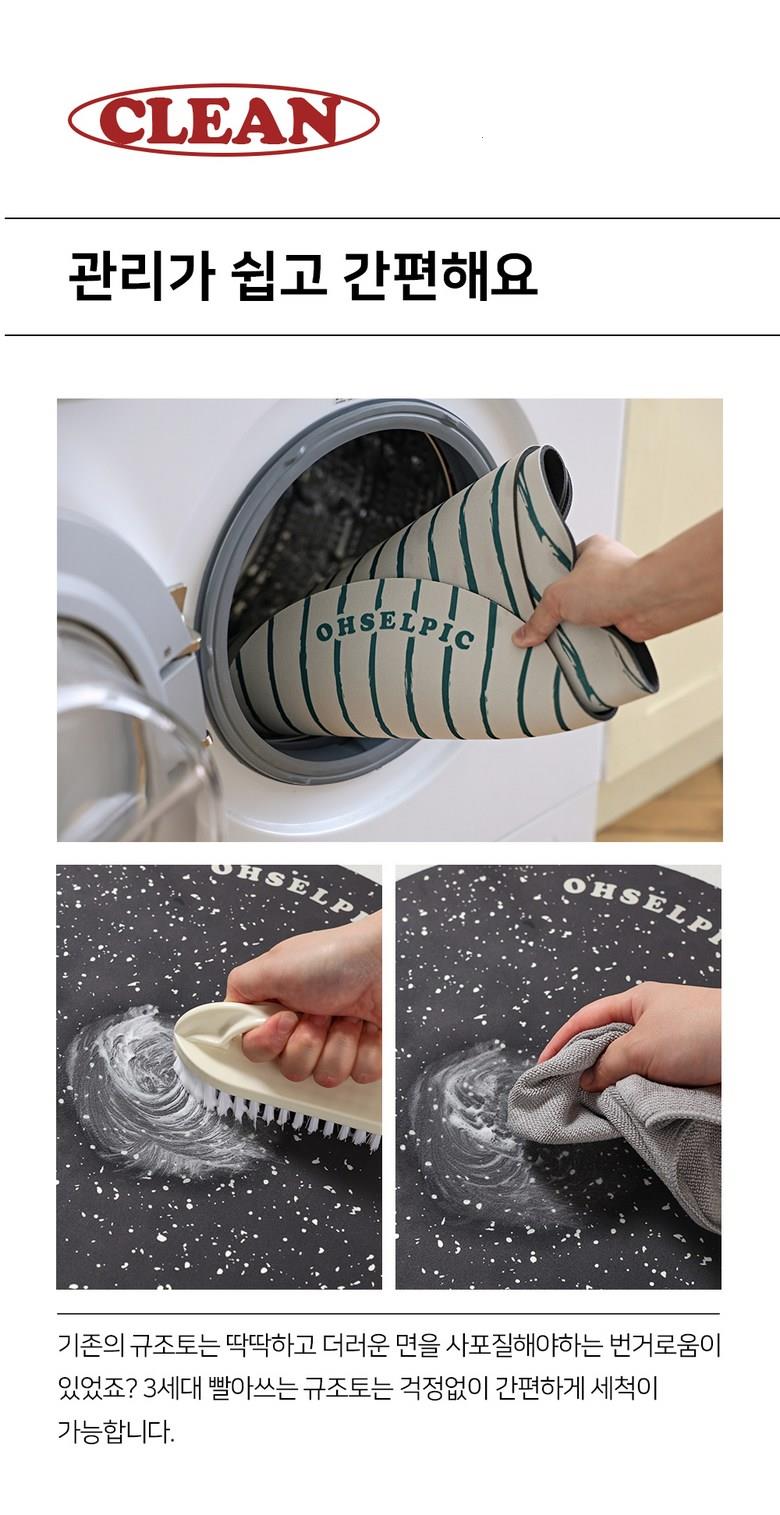 CLEAN

관리가 쉽고 간편해요

OHSELPIC

OHSELPIC

OHSELPI

기존의 규조토는 딱딱하고 더러운 면을 사포질해야하는 번거로움이 있었죠? 3세대 빨아쓰는 규조토는 걱정없이 간편하게 세척이 가능합니다.