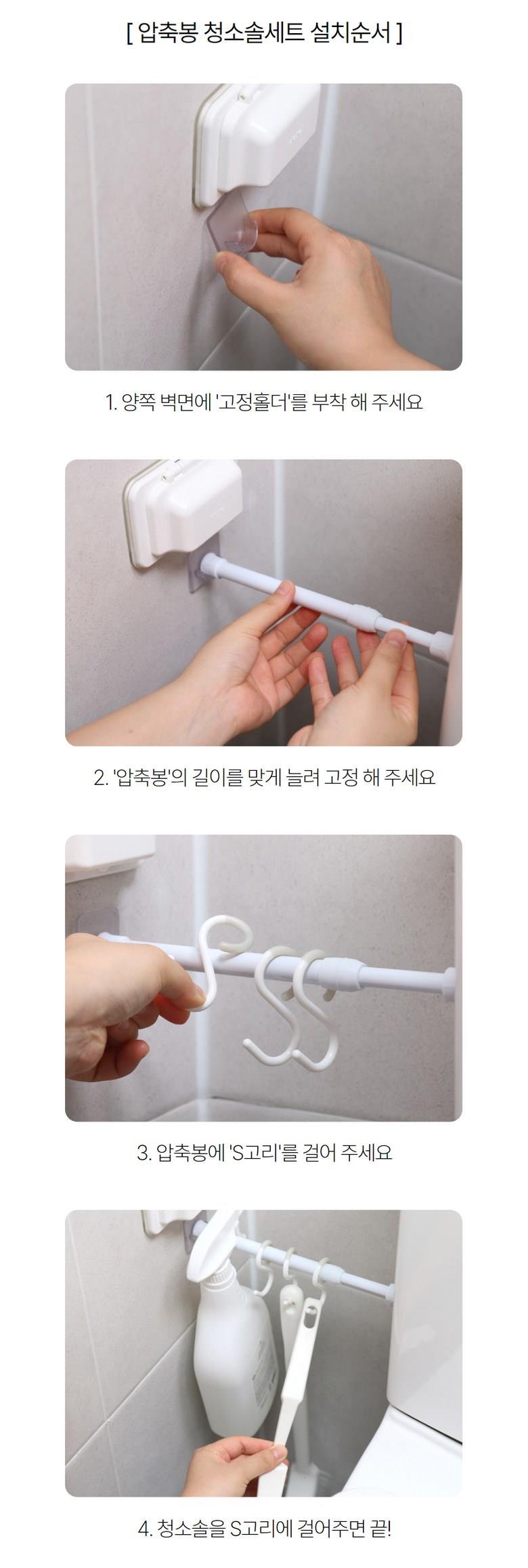 [ 압축봉 청소솔세트 설치순서 ]

1. 양쪽 벽면에 '고정홀더'를 부착 해 주세요

2. '압축봉'의 길이를 맞게 늘려 고정 해 주세요

3. 압축봉에 'S고리'를 걸어 주세요

4. 청소솔을 S고리에 걸어주면 끝!