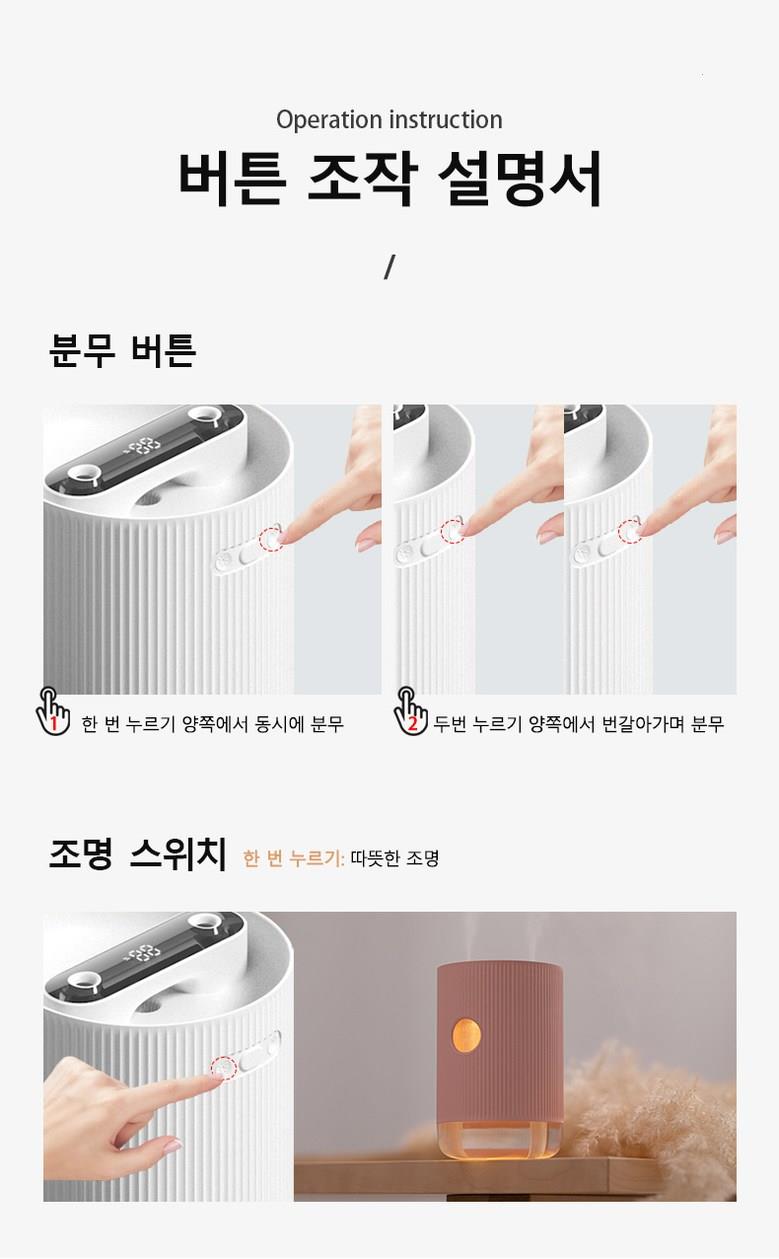 Operation instruction
버튼 조작 설명서

/

분무 버튼

1 한 번 누르기 양쪽에서 동시에 분무

2 두번 누르기 양쪽에서 번갈아가며 분무

조명 스위치 한 번 누르기: 따뜻한 조명