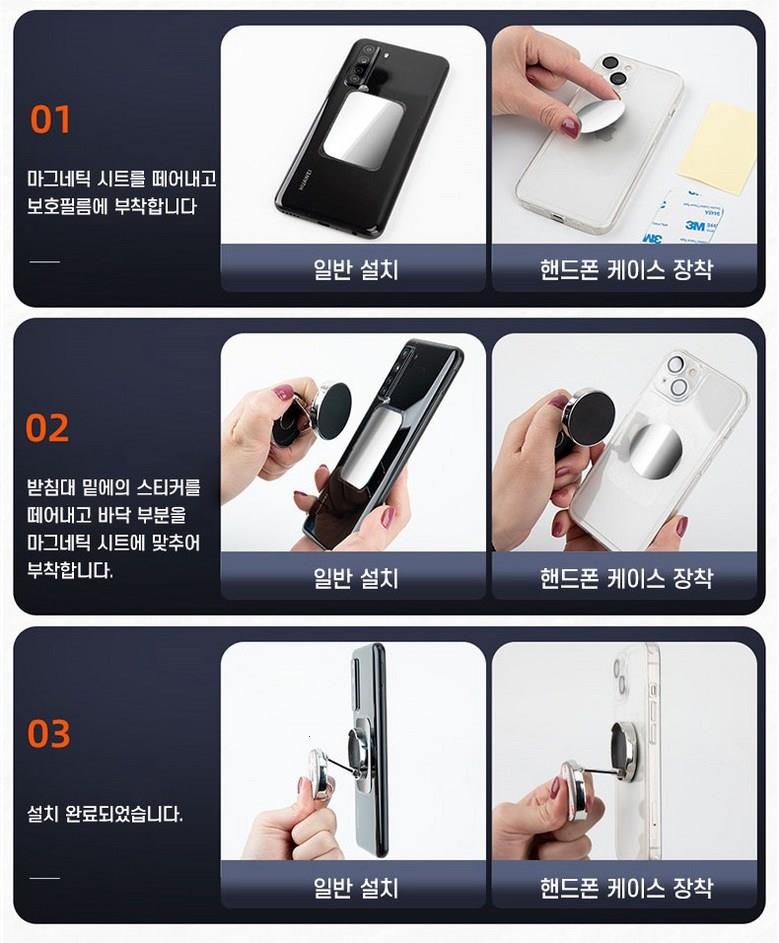 01

마그네틱 시트를 떼어내고 보호필름에 부착합니다

HUAWEI

일반 설치

3M

핸드폰 케이스 장착

02

받침대 밑에의 스티커를 떼어내고 바닥 부분을 마그네틱 시트에 맞추어 부착합니다.

일반 설치

핸드폰 케이스 장착

03

설치 완료되었습니다.

일반 설치

핸드폰 케이스 장착