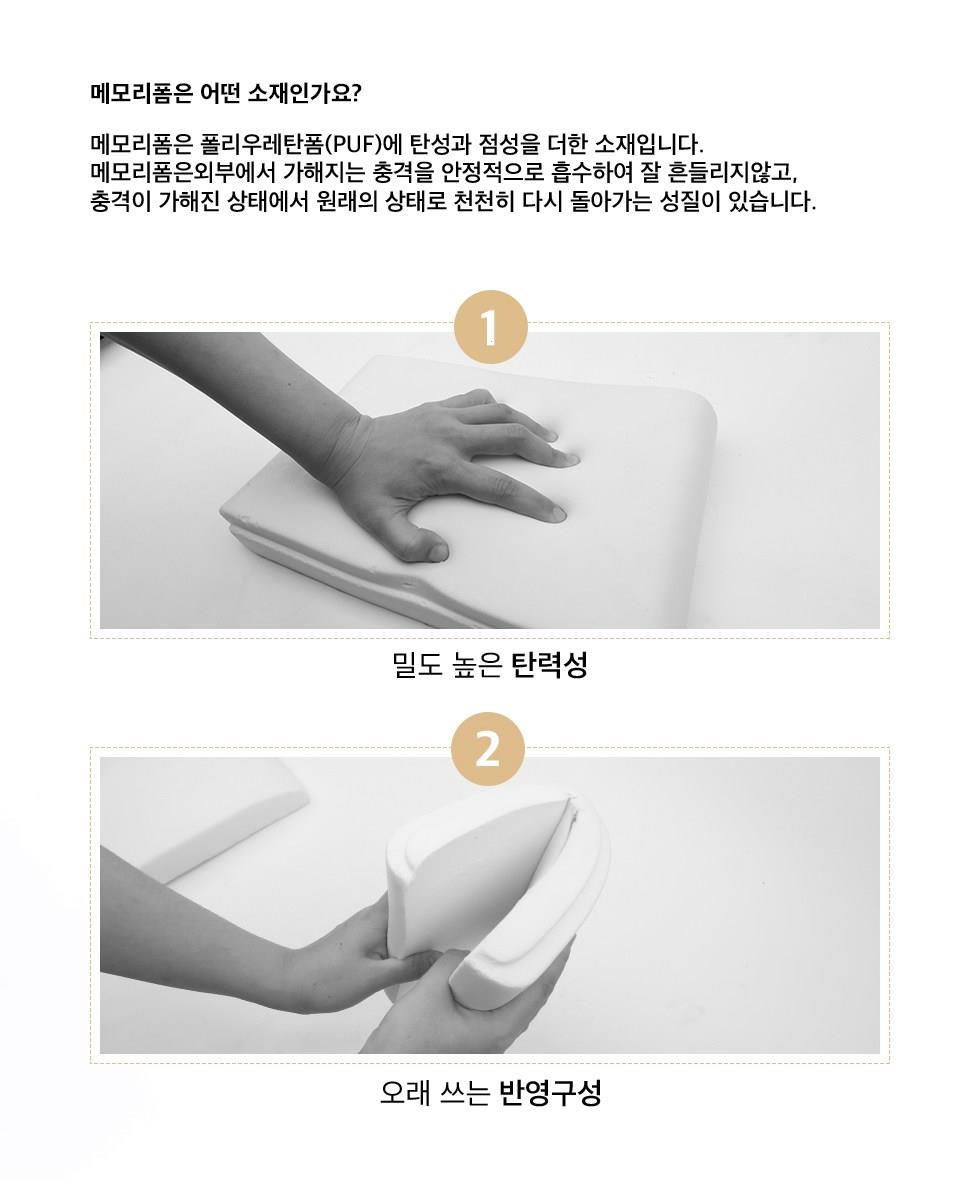 메모리폼은 어떤 소재인가요?

메모리폼은 폴리우레탄폼(PUF)에 탄성과 점성을 더한 소재입니다.
메모리폼은외부에서 가해지는 충격을 안정적으로 흡수하여 잘 흔들리지않고,
충격이 가해진 상태에서 원래의 상태로 천천히 다시 돌아가는 성질이 있습니다.

1

밀도 높은 탄력성

2

오래 쓰는 반영구성